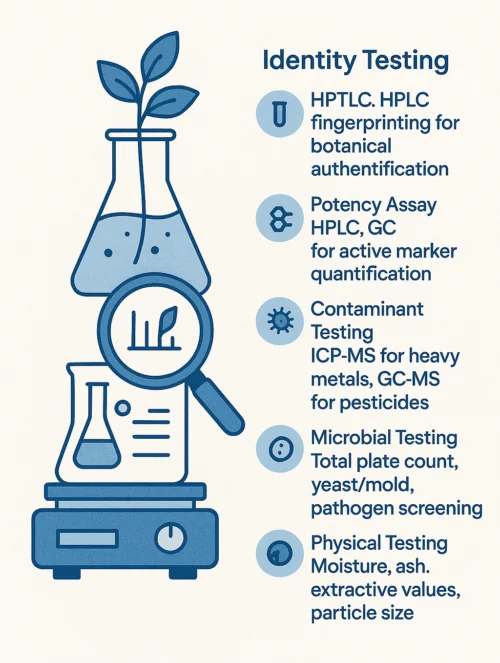 Identity Testing

HPTLC. HPLC fingerprinting for botanical authentification

Potency Assay HPLC, GC for active marker quantification

Contaminant Testing ICP-MS for heavy metals, GC-MS for pesticides

Microbial Testing Total plate count, yeast/mold, pathogen screening

Physical Testing Moisture, ash. extractive values, particle size